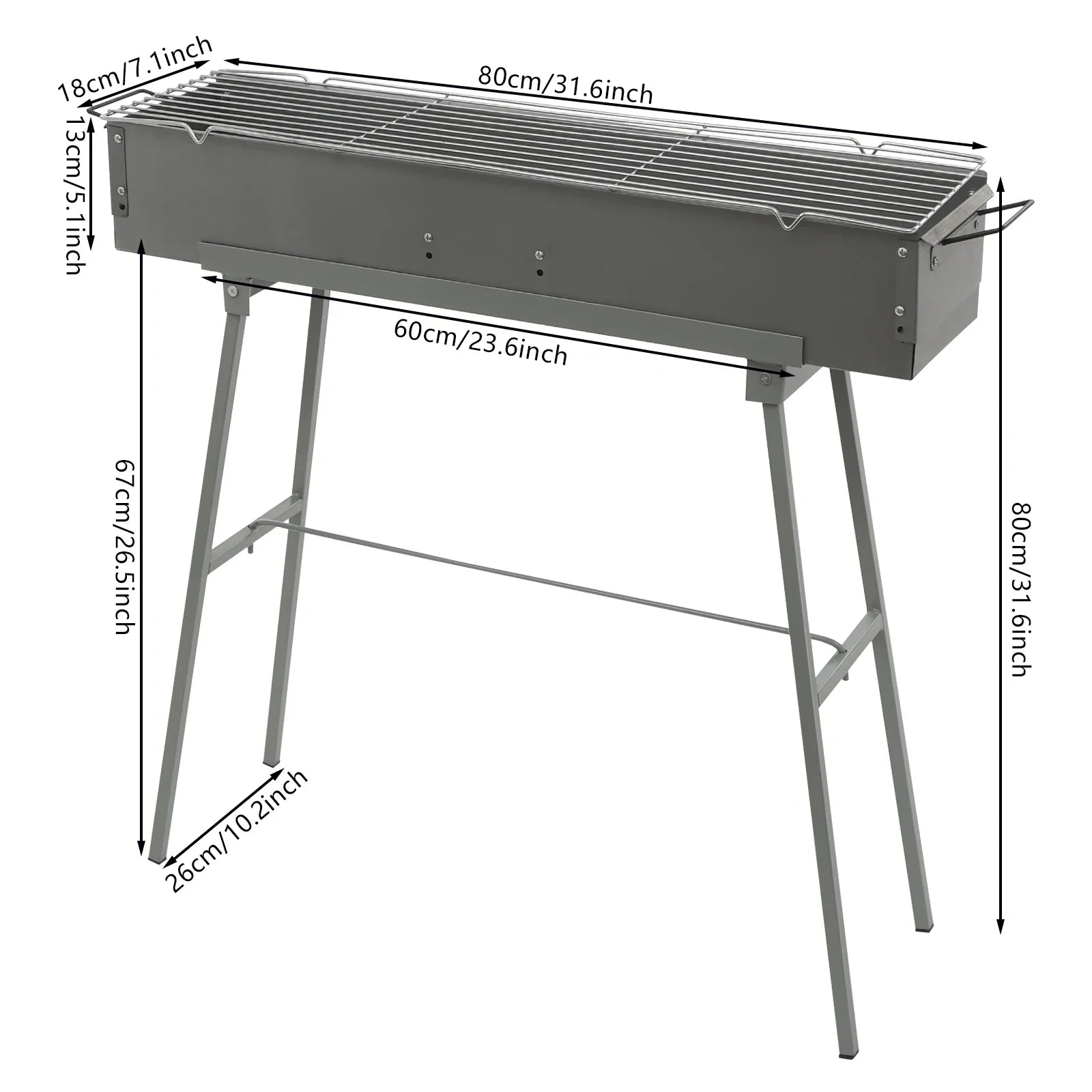 18cm/7.1inch

80cm/31.6inch

13cm/5.1inch

60cm/23.6inch

67cm/26.5inch

80cm/31.6inch

26cm/10.2inch